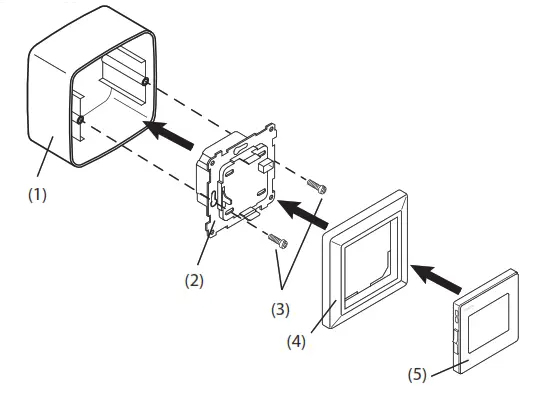 (1)

(2)

(3)

(4)

(5)