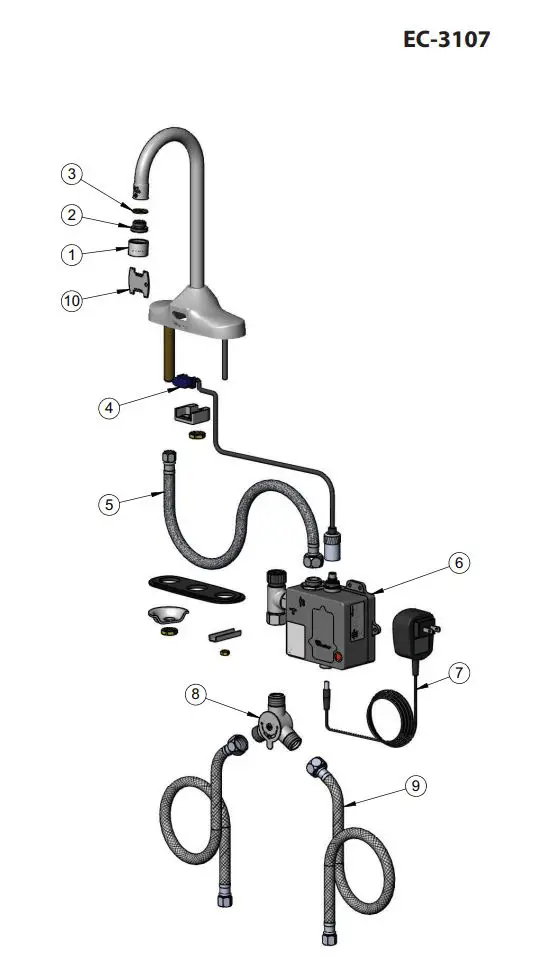 EC-3107

3
2
1
10
4
5
6
7
8
9