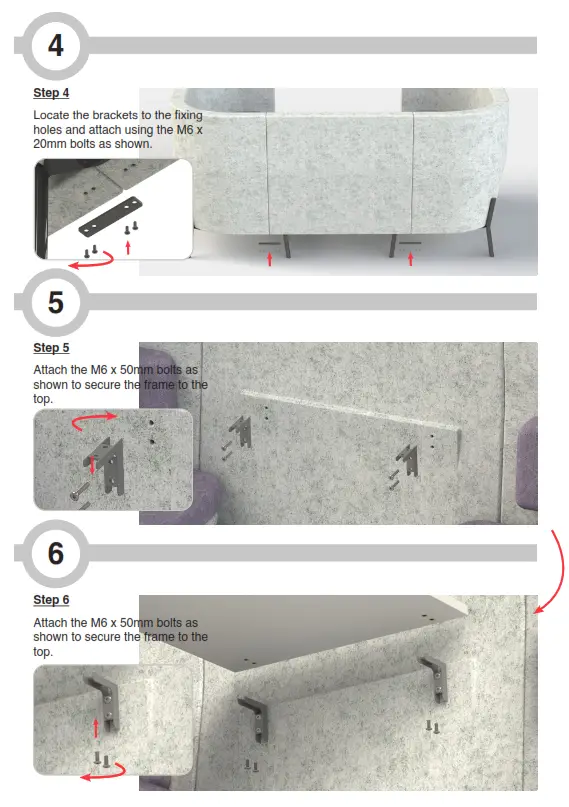 4

Step 4

Locate the brackets to the fixing holes and attach using the M6 x 20mm bolts as shown.

5

Step 5

Attach the M6 x 50mm bolts as shown to secure the frame to the top.

6

Step 6

Attach the M6 x 50mm bolts as shown to secure the frame to the top.