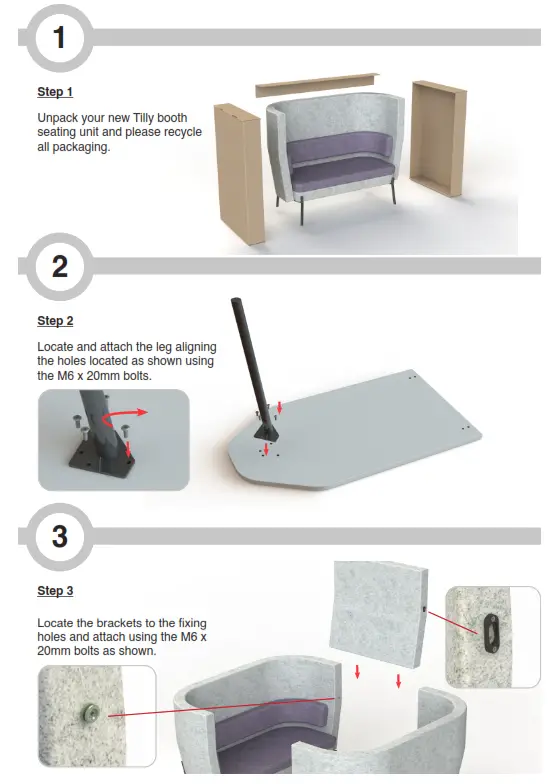 1

Step 1

Unpack your new Tilly booth seating unit and please recycle all packaging.

2

Step 2

Locate and attach the leg aligning the holes located as shown using the M6 x 20mm bolts.

3

Step 3

Locate the brackets to the fixing holes and attach using the M6 x 20mm bolts as shown.