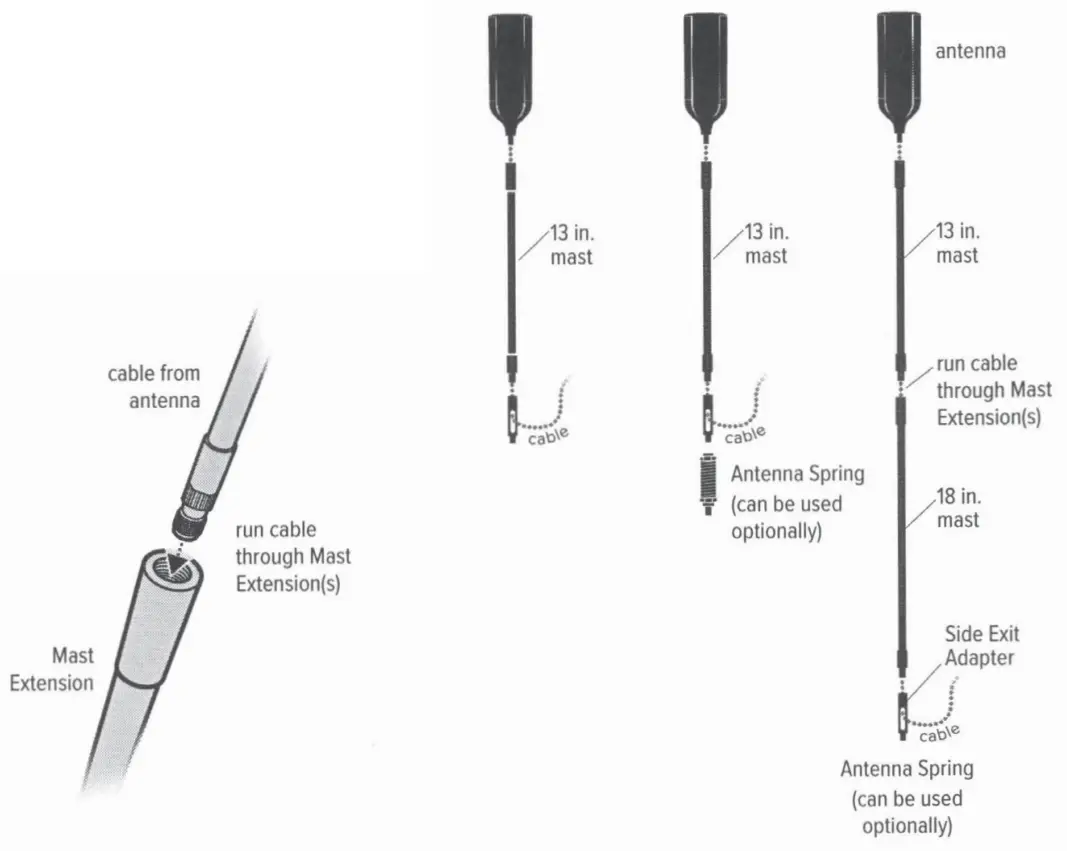 cable from antenna

run cable through Mast Extension(s)

Mast Extension

13 in. mast

cable

13 in. mast

cable

Antenna Spring (can be used optionally)

antenna

13 in. mast

run cable through Mast Extension(s)

18 in. mast

Side Exit Adapter

cable

Antenna Spring (can be used optionally)