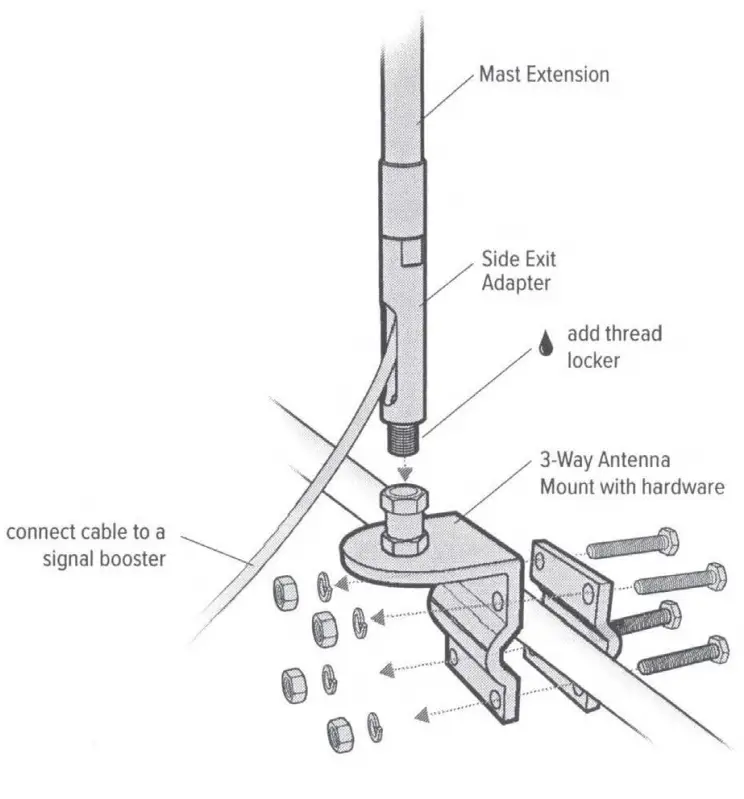 Mast Extension

Side Exit Adapter

add thread locker

3-Way Antenna Mount with hardware

connect cable to a signal booster