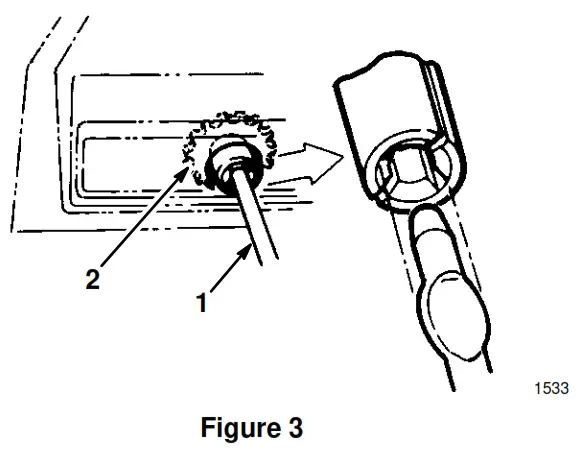 2

1

1533

Figure 3