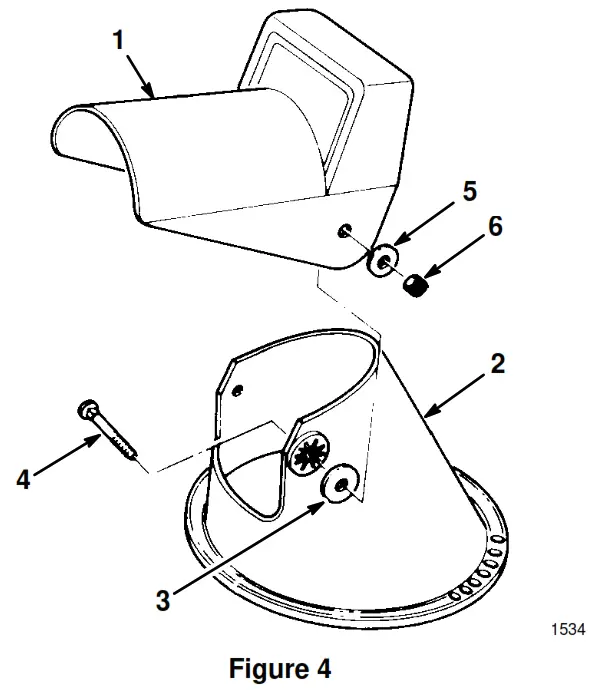 1
5
6
2
4
3
1534
Figure 4