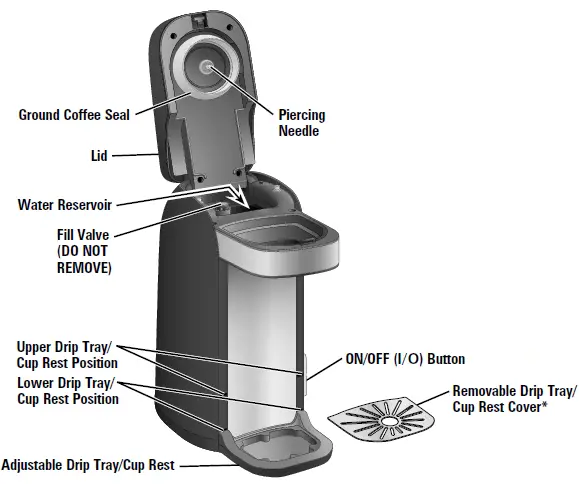 Ground Coffee Seal

Piercing Needle

Lid

Water Reservoir

Fill Valve (DO NOT REMOVE)

Upper Drip Tray/ Cup Rest Position

Lower Drip Tray/ Cup Rest Position

ON/OFF (I/O) Button

Removable Drip Tray/ Cup Rest Cover*

Adjustable Drip Tray/Cup Rest