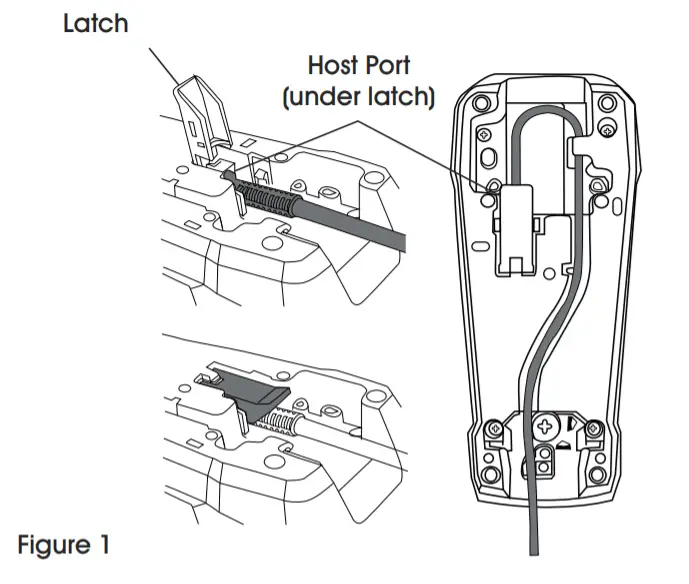 Latch

Host Port
(under latch)

Figure 1