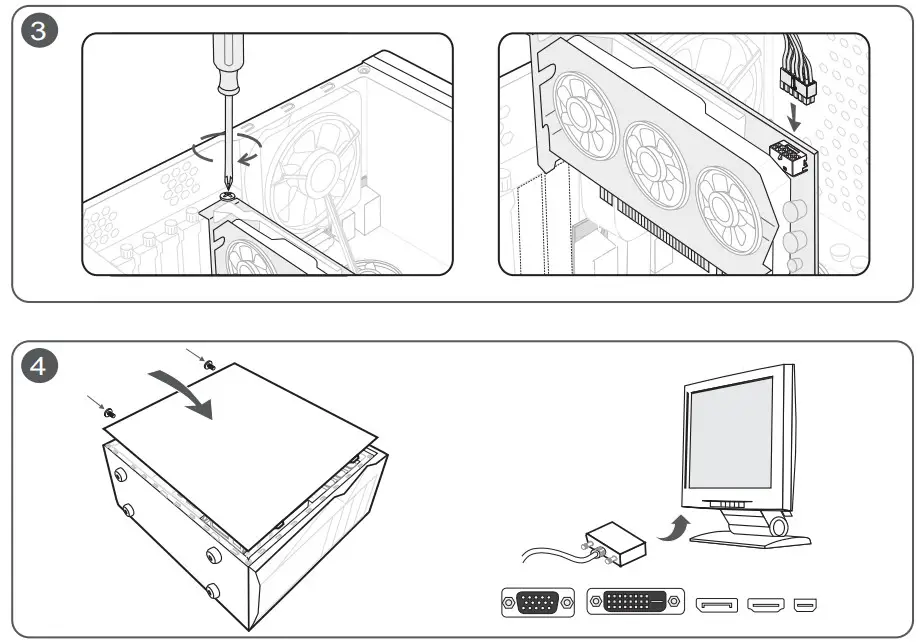 3

4