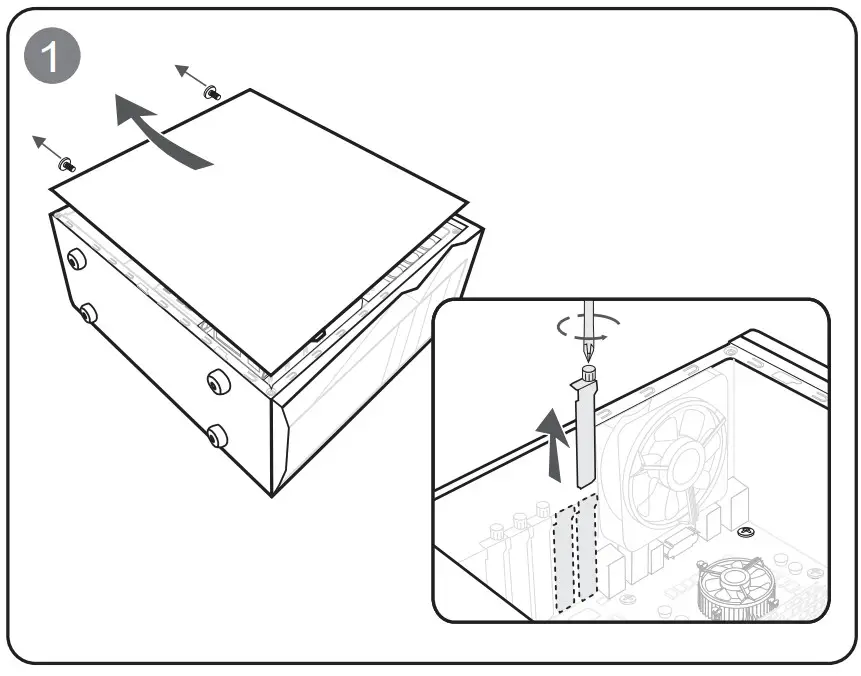 1