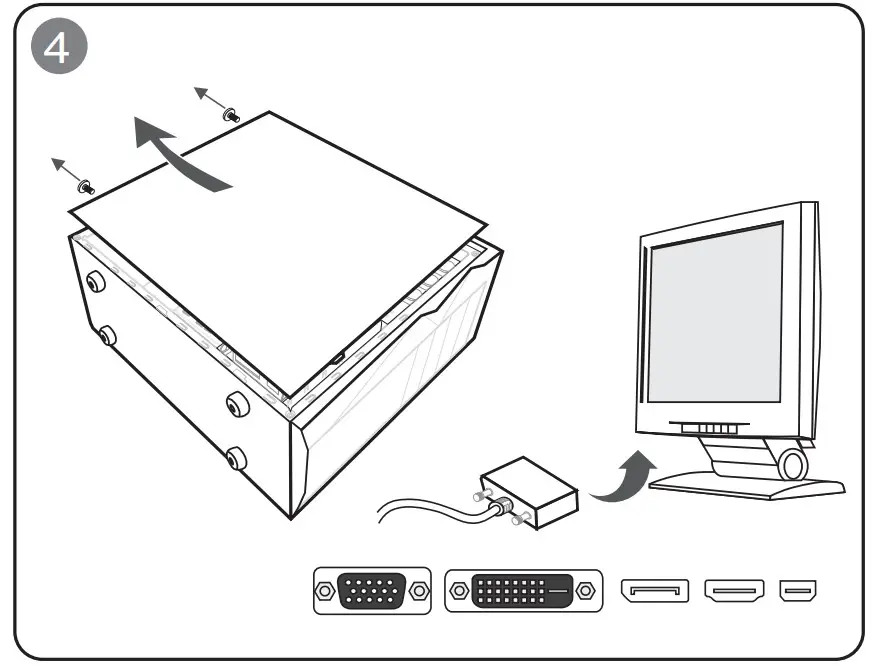 4