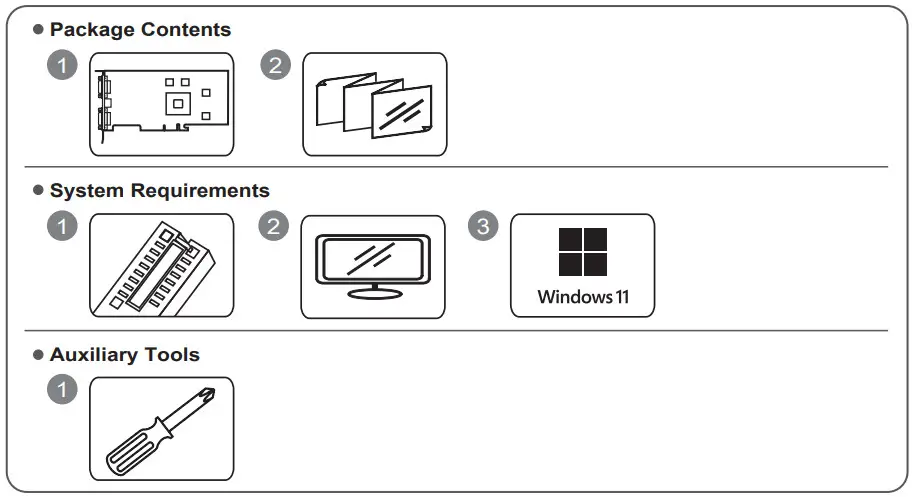 ● Package Contents

1

2

● System Requirements

1

2

3

Windows 11

● Auxiliary Tools

1