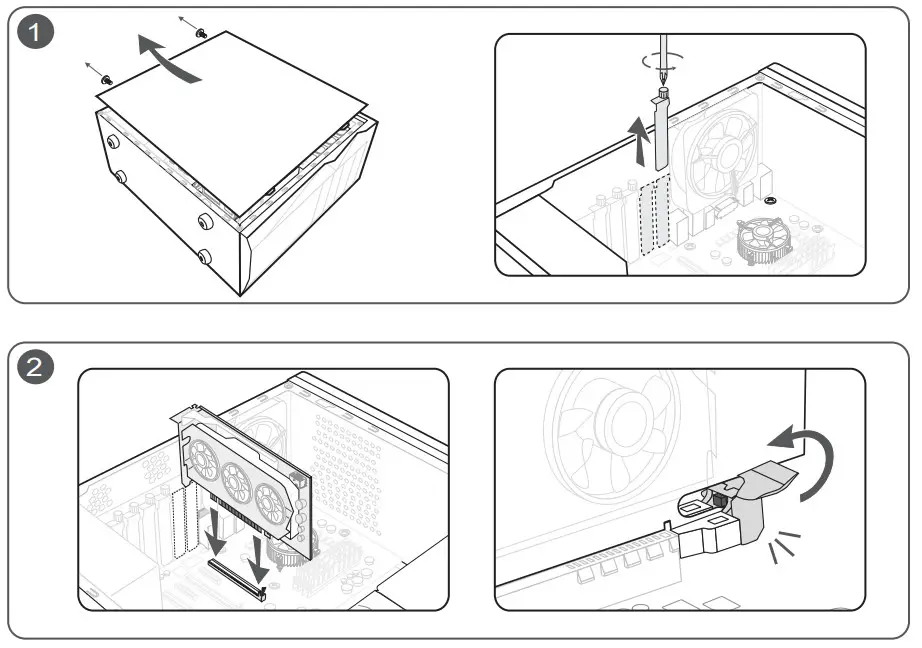 1

2