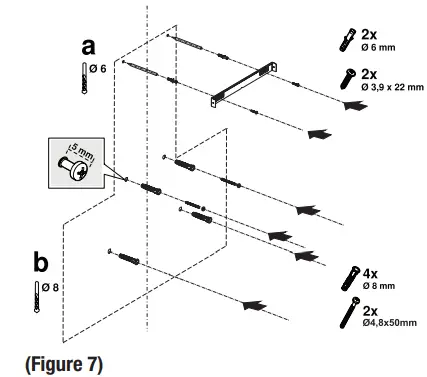 a
Ø 6

2x
Ø 6 mm

2x
Ø 3,9 x 22 mm

5 mm

b
Ø 8

4x
Ø 8 mm

2x
Ø4,8x50mm

(Figure 7)