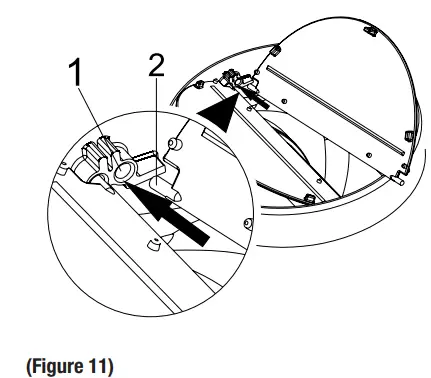 1
2
(Figure 11)