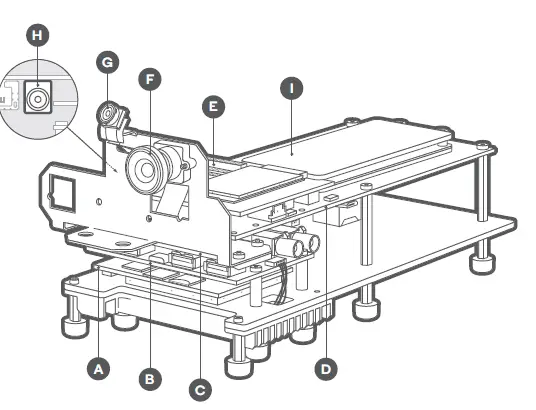 H
G
F
E
I
A
B
C
D