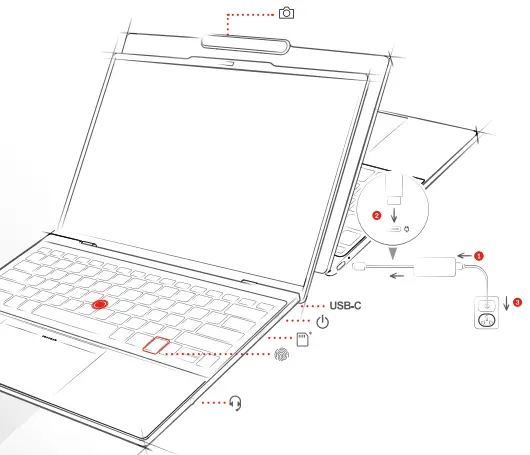 2

1

3

USB-C