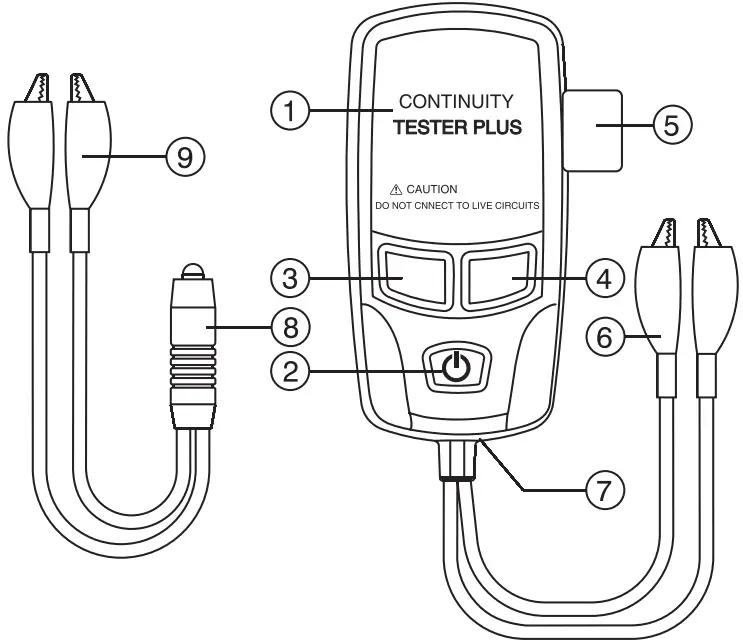 9

1

CONTINUITY
TESTER PLUS

5

⚠ CAUTION
DO NOT CNNECT TO LIVE CIRCUITS

3

4

8

6

2

7