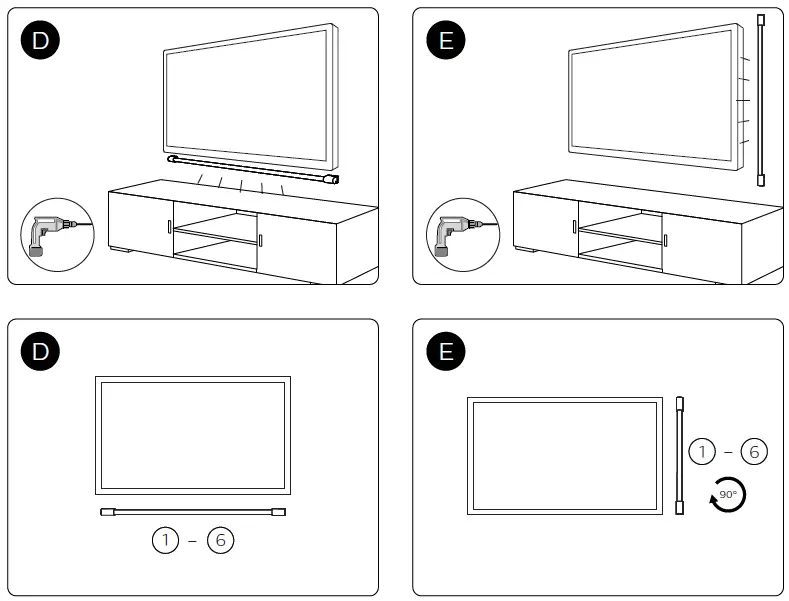 D

E

D

1 – 6

E

1 – 6

90°