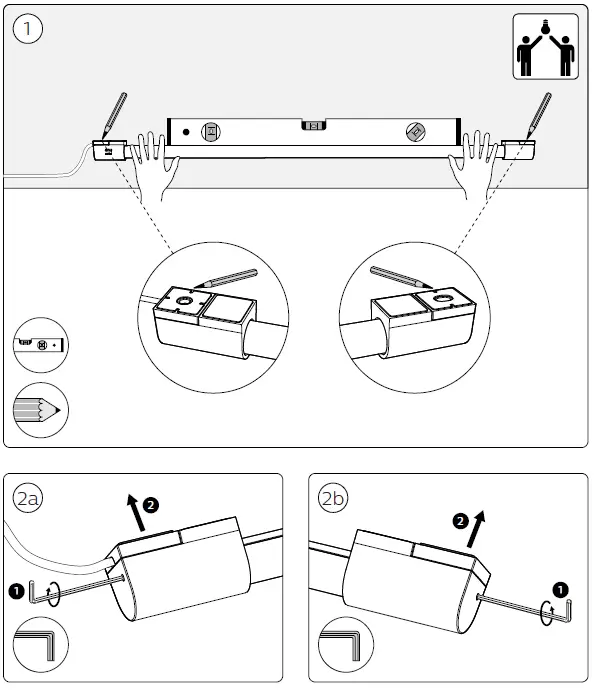 1

2a

2

1

2b

2

1