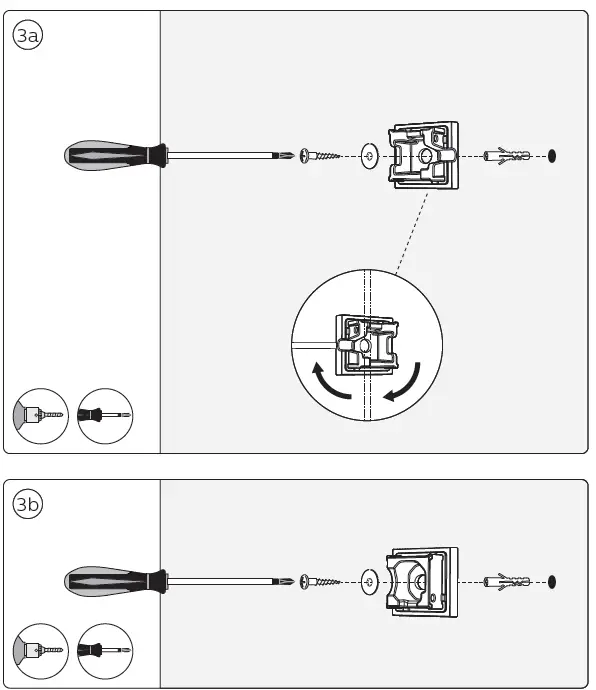 3a

3b