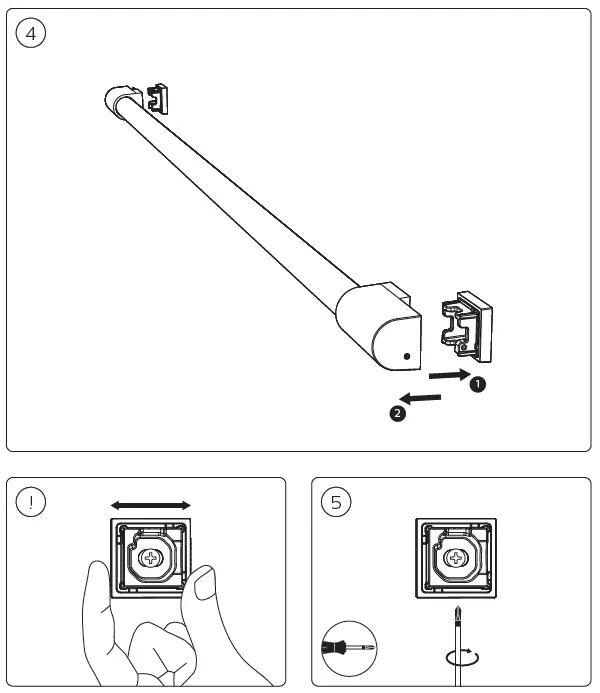 4

1

2

!

5