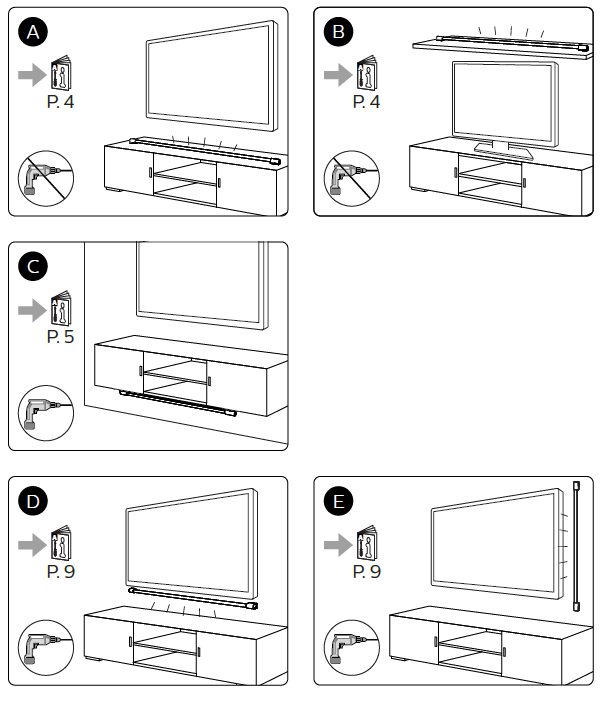 A

P. 4

B

P. 4

C

P. 5

D

P. 9

E

P. 9