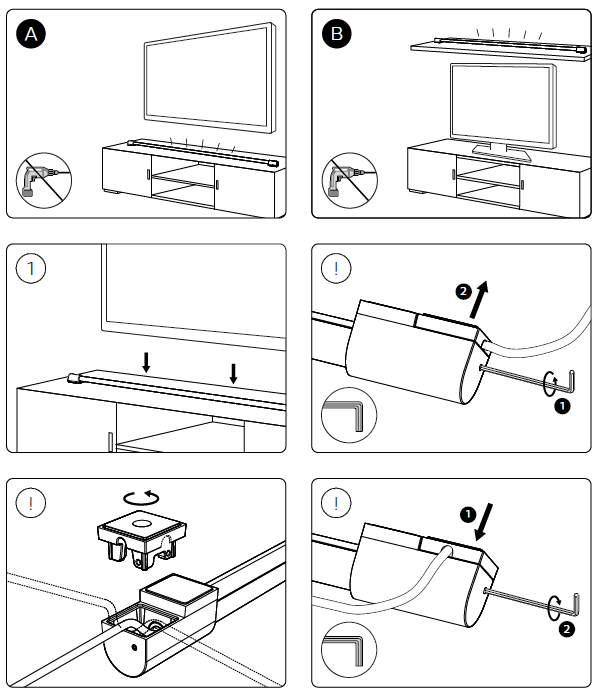 A

B

1

!

2

1

!

!

1

2