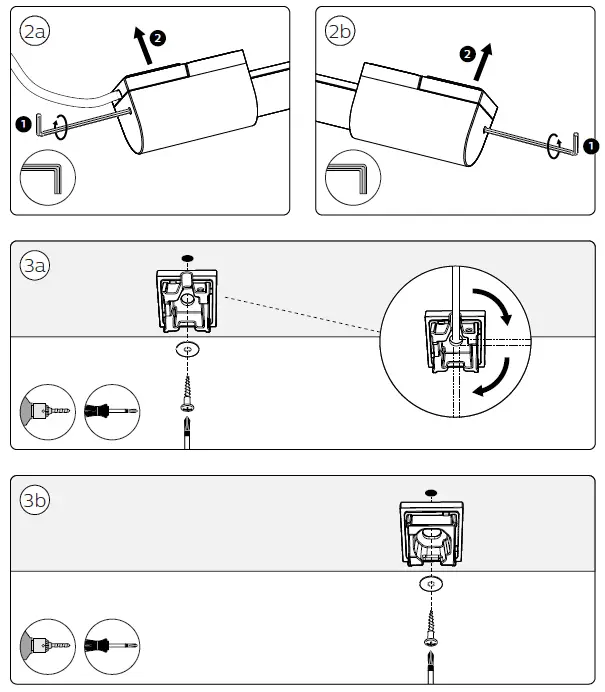 2a
2
1

2b
2
1

3a

3b