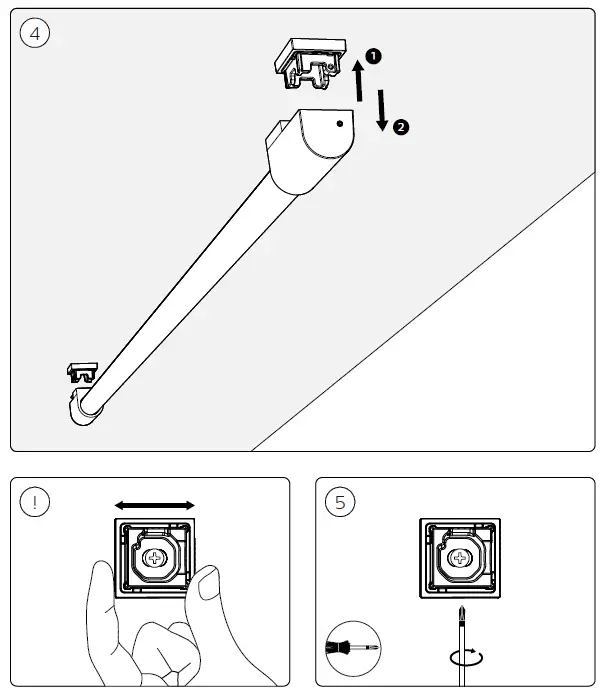 4

1

2

!

5