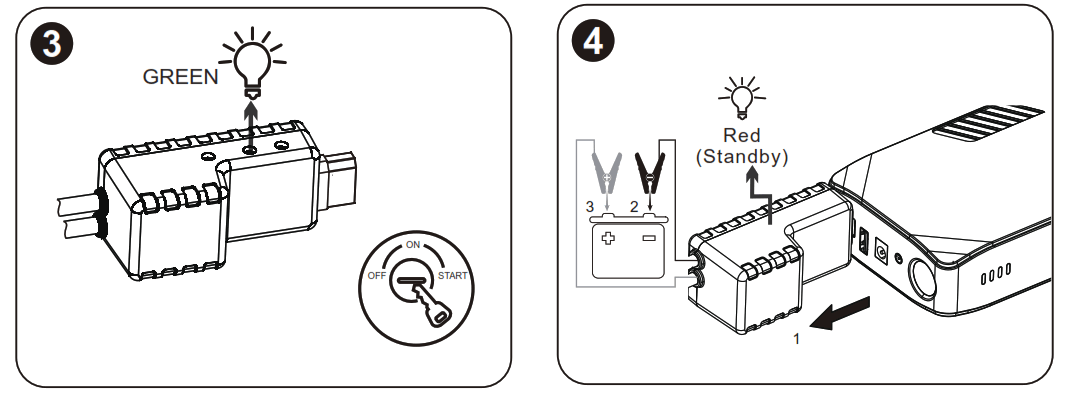 3

GREEN

ON
OFF
START

4

Red
(Standby)

3
2
1