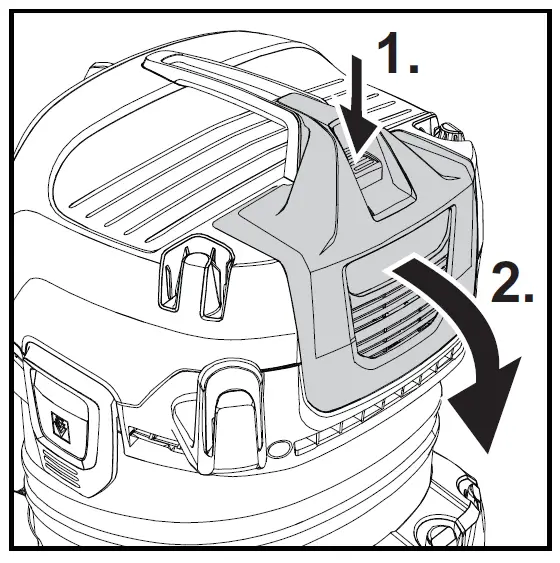 1.
2.