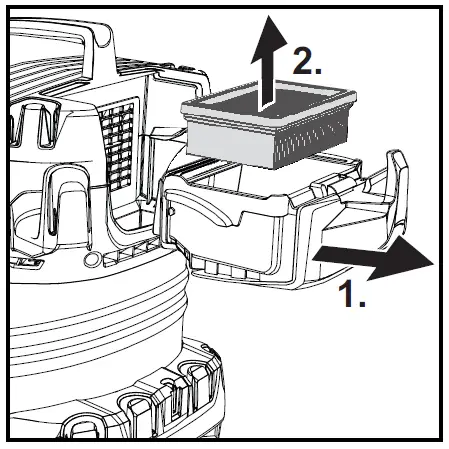 2.

1.