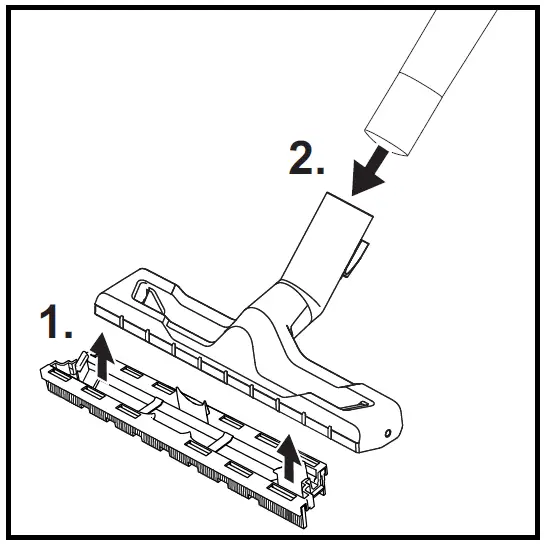 2.

1.