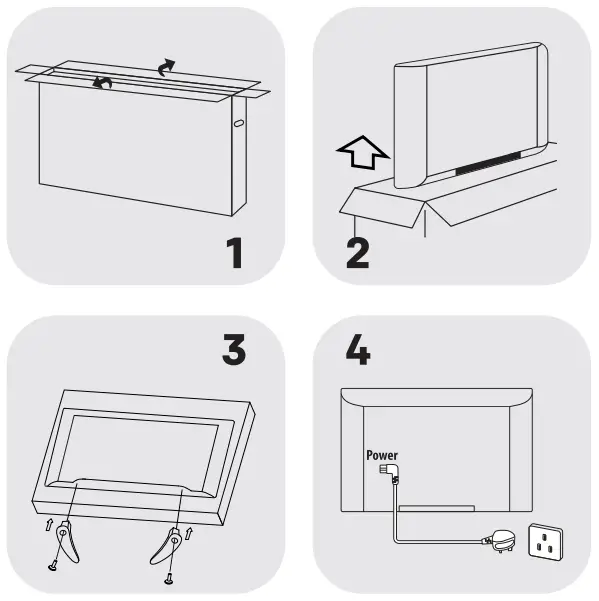 1

2

3

4

Power