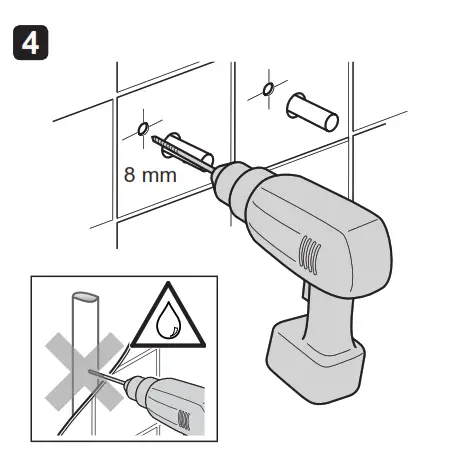 4

8 mm