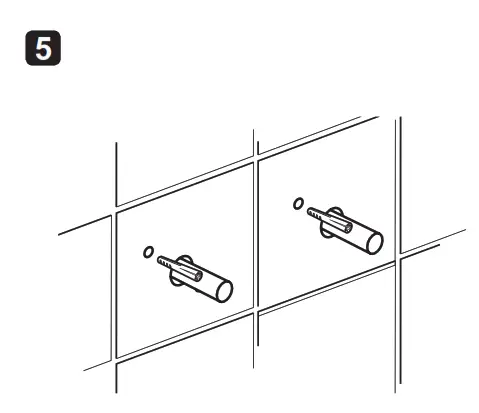 5