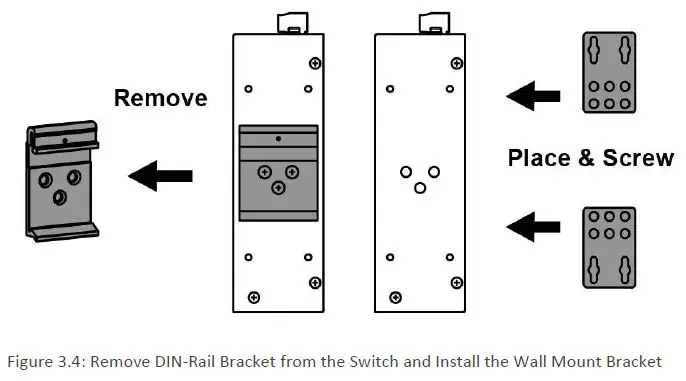 Remove

Place & Screw

Figure 3.4: Remove DIN-Rail Bracket from the Switch and Install the Wall Mount Bracket