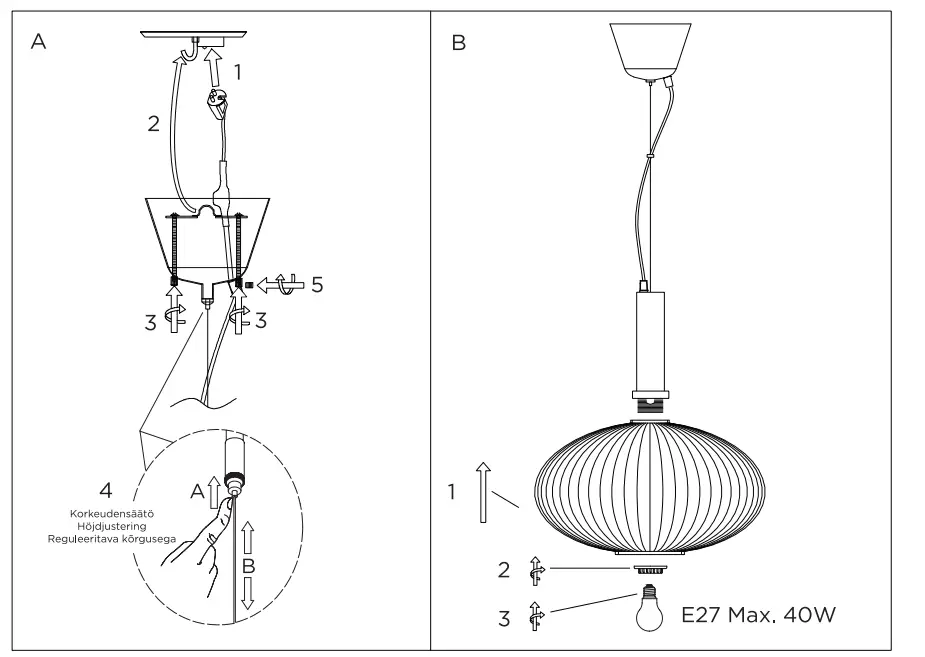 A

1

2

5

3

3

4

Korkeudensäätö
Höjdjustering
Reguleeritava kõrgusega

A

B

B

1

2

3

E27 Max. 40W