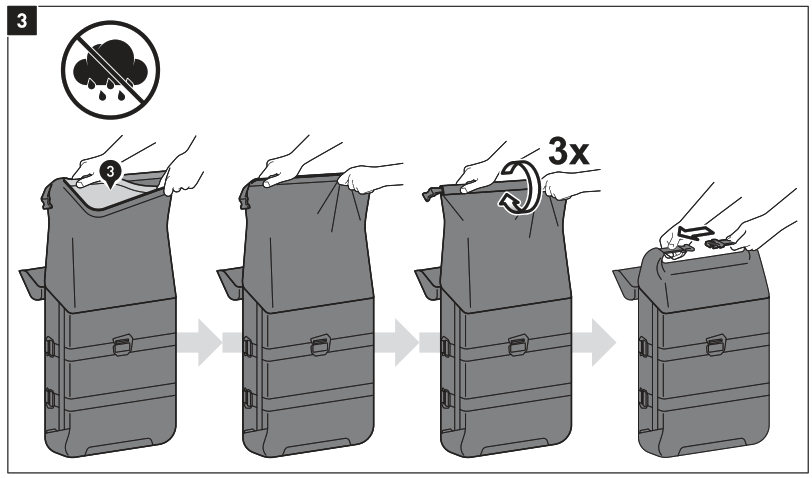 3

3

3x