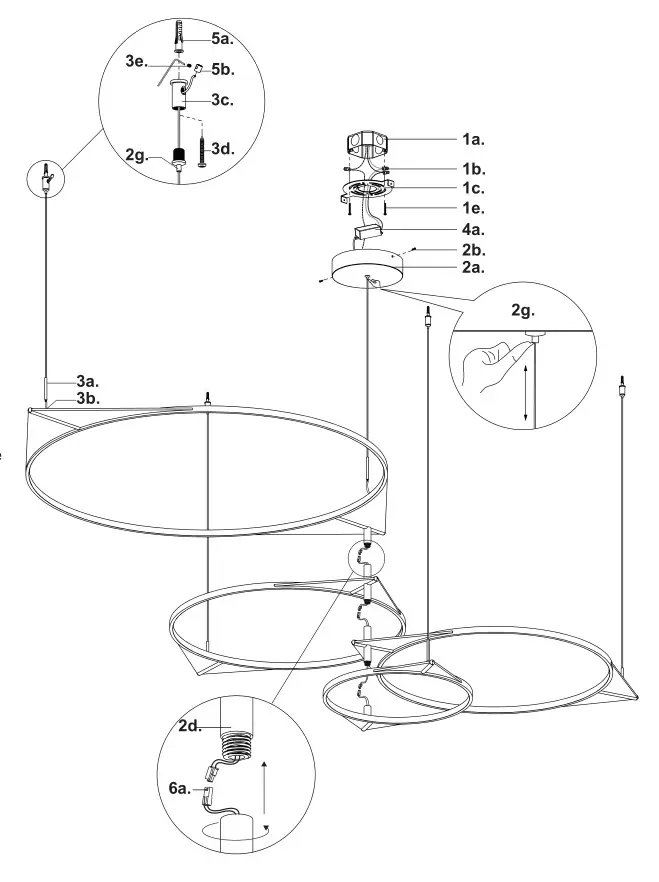 5a.
3e.
5b.
3c.
2g.
3d.
1a.
1b.
1c.
1e.
4a.
2b.
2a.
2g.
3a.
3b.
2d.
6a.