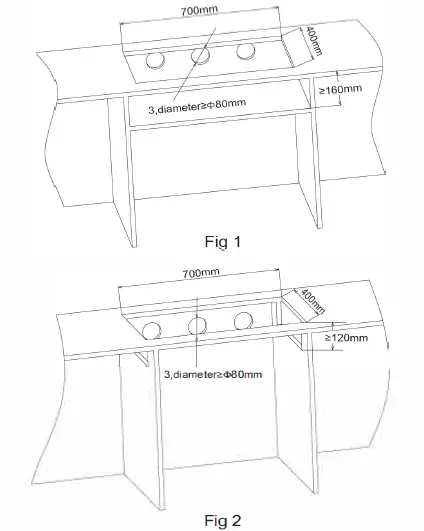 700mm

400mm

≥160mm

3,diameter≥Φ80mm

Fig 1

700mm

400mm

≥120mm

3,diameter≥Φ80mm

Fig 2