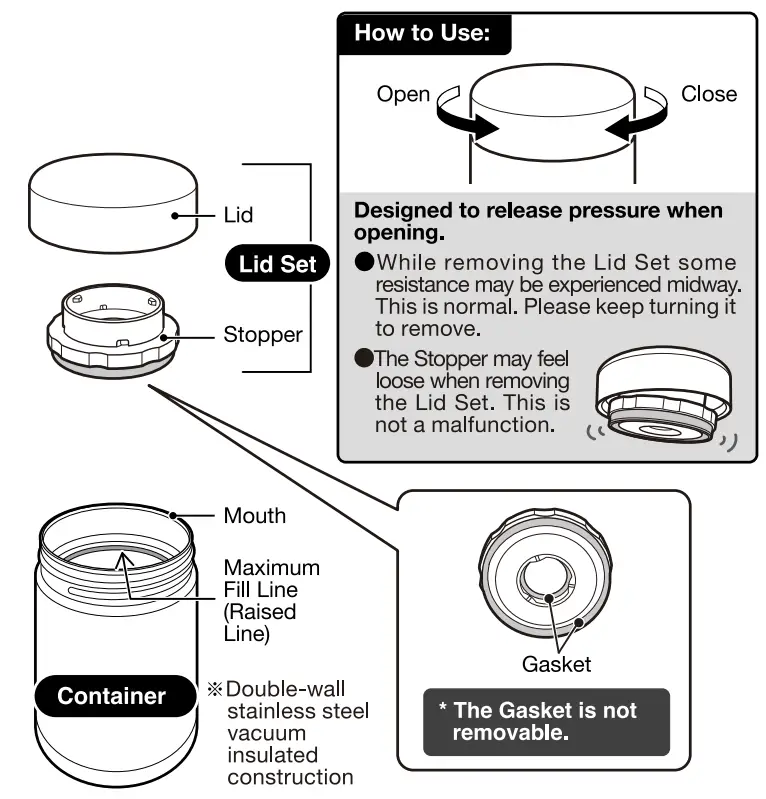 How to Use:

Open

Close

Designed to release pressure when opening.

●While removing the Lid Set some resistance may be experienced midway. This is normal. Please keep turning it to remove.

●The Stopper may feel loose when removing the Lid Set. This is not a malfunction.

Lid

Lid Set

Stopper

Mouth

Maximum Fill Line (Raised Line)

Container

※Double-wall stainless steel vacuum insulated construction

Gasket

* The Gasket is not removable.