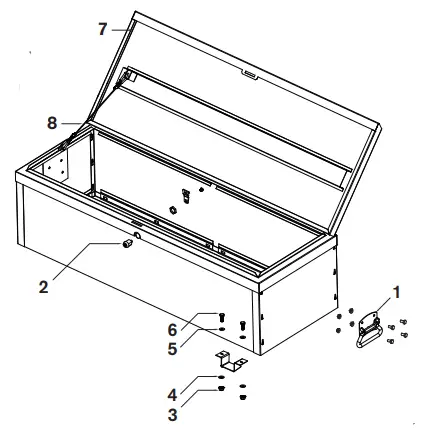 7
8
2
1
6
5
4
3