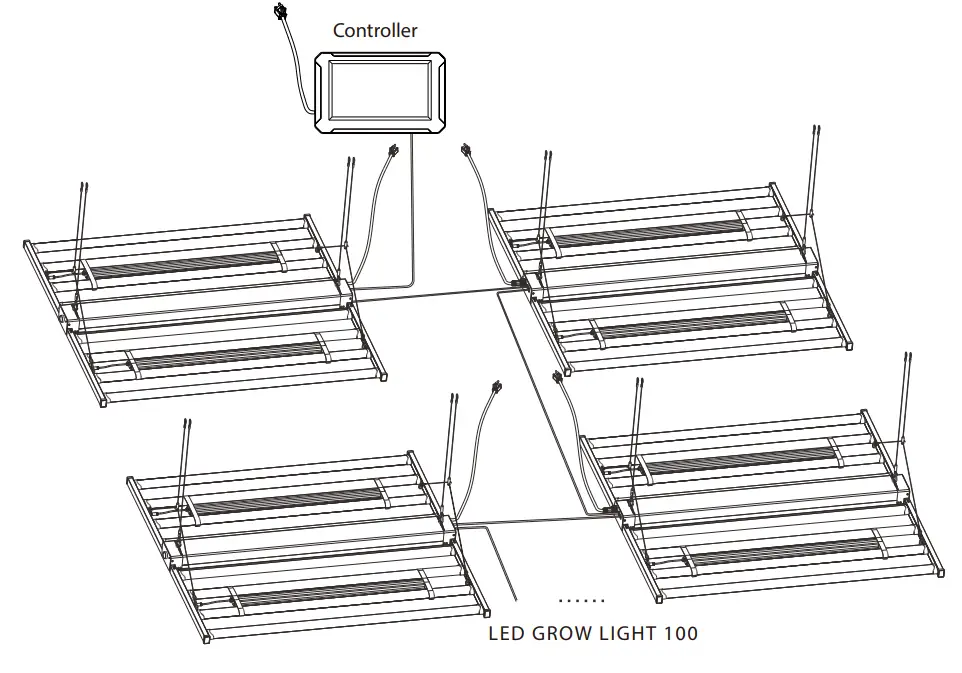 Controller

......

LED GROW LIGHT 100