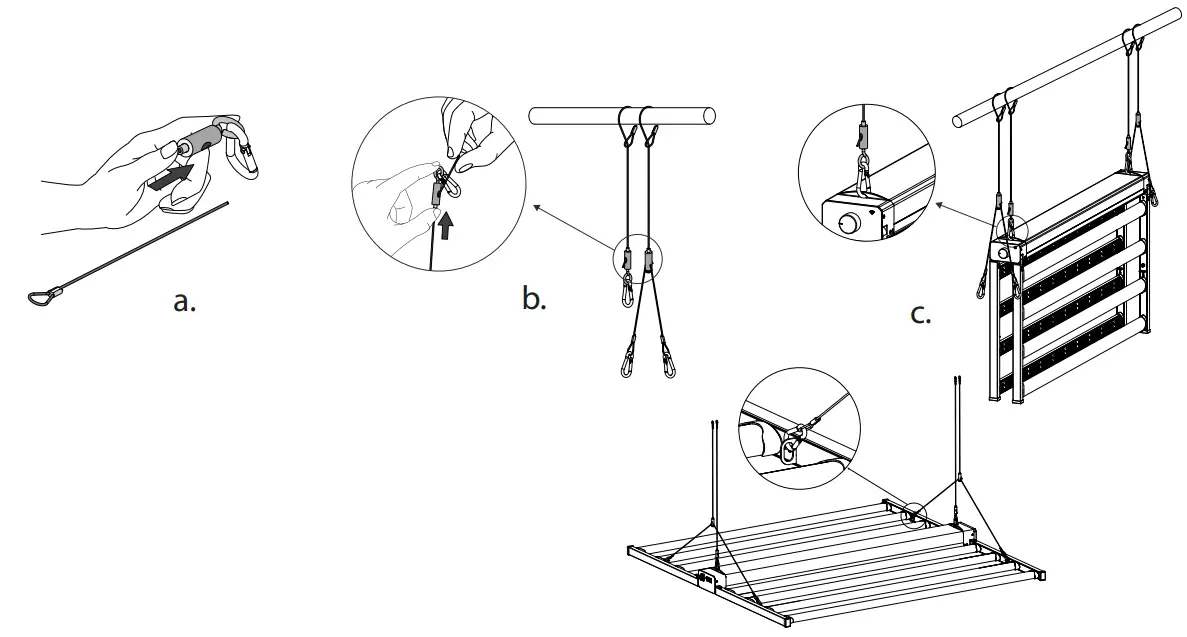 a.

b.

c.