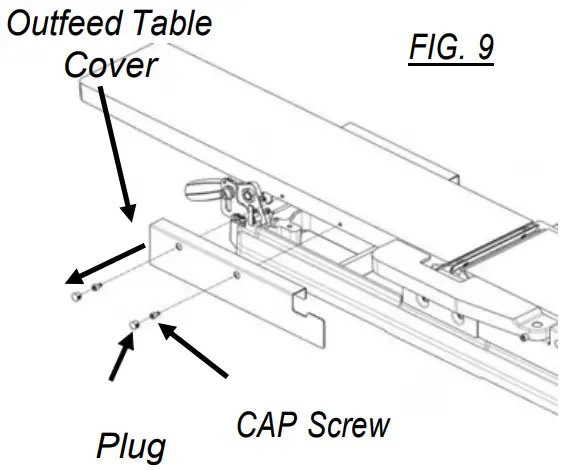 Outfeed Table Cover

FIG. 9

CAP Screw

Plug