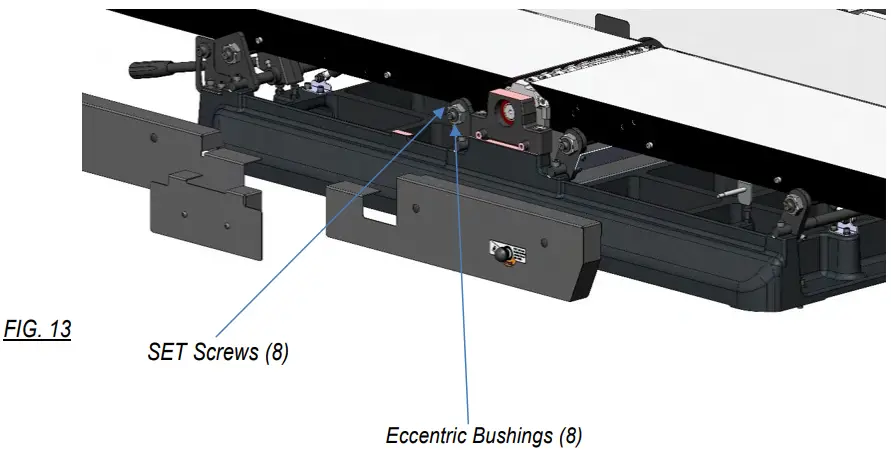 FIG. 13

SET Screws (8)

Eccentric Bushings (8)