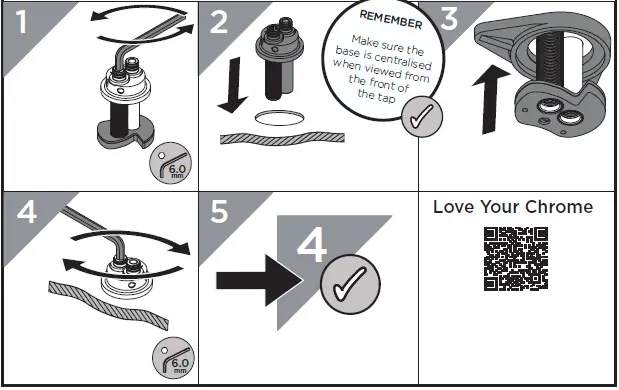 1

6.0 mm

2

REMEMBER

Make sure the base is centralised when viewed from the front of the tap

3

4

6.0 mm

5

4

Love Your Chrome