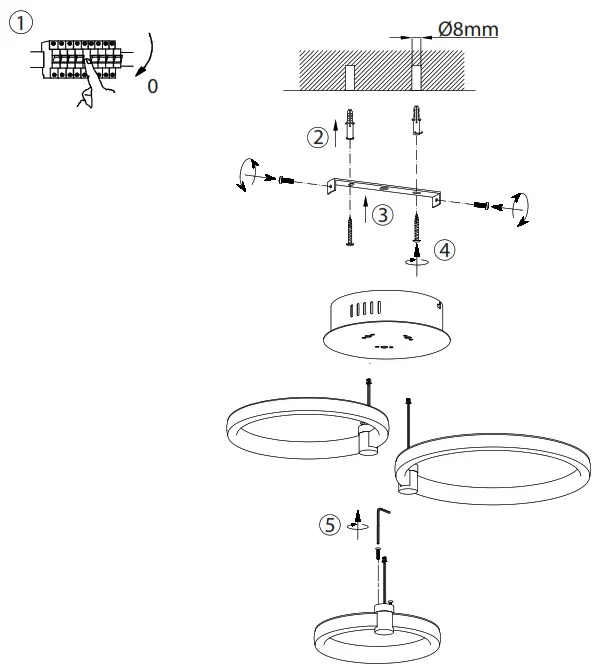 ①
0
Ø8mm
②
③
④
⑤