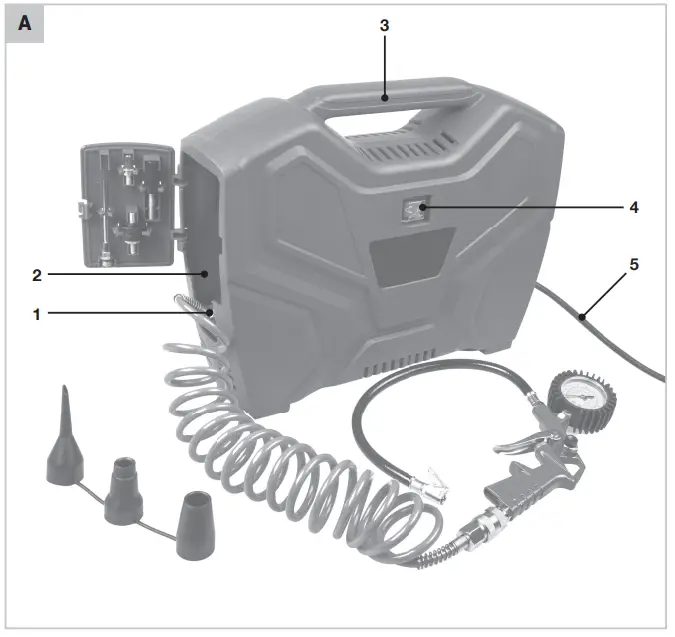 A

3

4

5

2

1