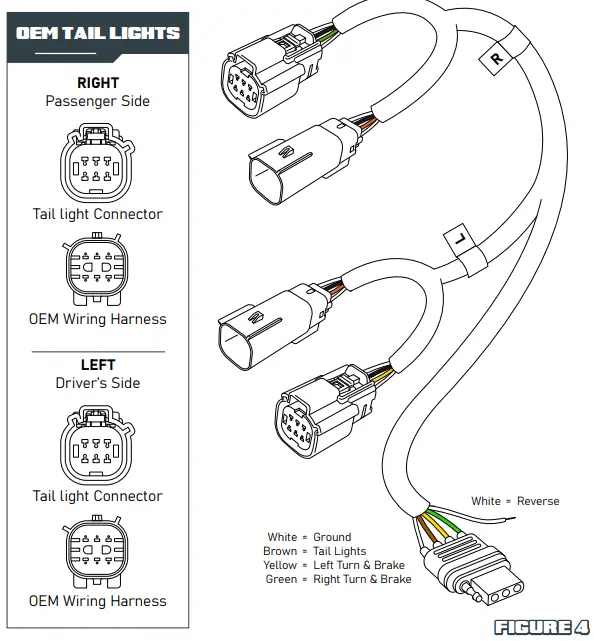 OEM TAIL LIGHTS

RIGHT
Passenger Side

Tail light Connector

OEM Wiring Harness

LEFT
Driver's Side

Tail light Connector

OEM Wiring Harness

R

L

White = Reverse

White = Ground
Brown = Tail Lights
Yellow = Left Turn & Brake
Green = Right Turn & Brake

FIGURE 4